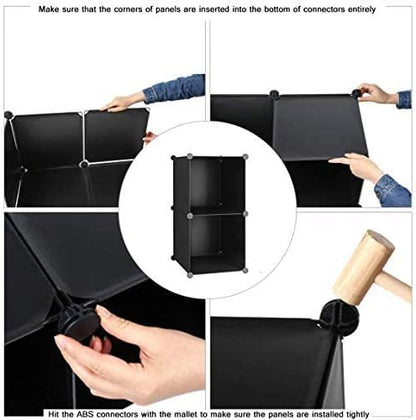 Make sure that the corners of panels are inserted into the bottom of connectors entirely

Hit the ABS connectors with the mallet to make sure the panels are installed tightly