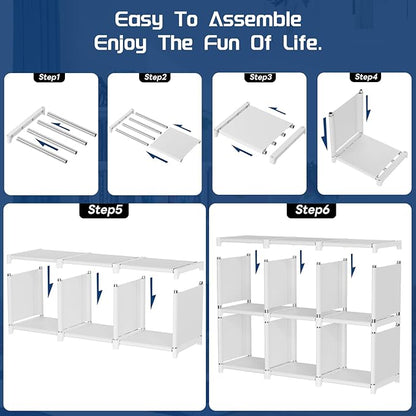 Easy To Assemble
Enjoy The Fun Of Life.

Step1

Step2

Step3

Step4

Step5

Step6