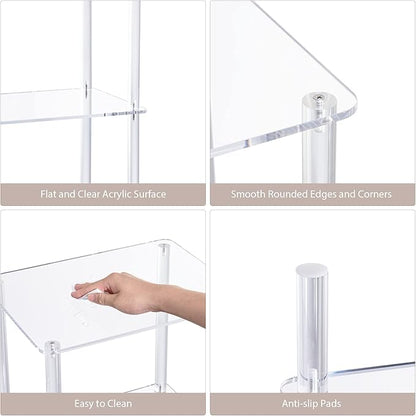 Flat and Clear Acrylic Surface

Smooth Rounded Edges and Corners

Easy to Clean

Anti-slip Pads