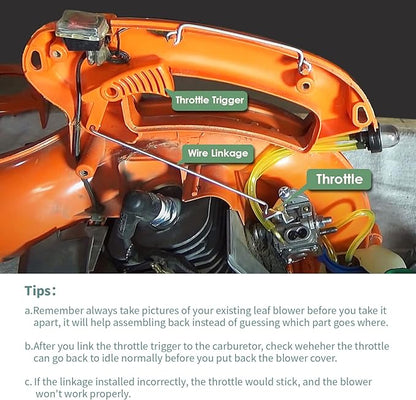 Throttle Trigger

Wire Linkage

Throttle

Tips:

a.Remember always take pictures of your existing leaf blower before you take it apart, it will help assembling back instead of guessing which part goes where.

b.After you link the throttle trigger to the carburetor, check weheher the throttle can go back to idle normally before you put back the blower cover.

c. If the linkage installed incorrectly, the throttle would stick, and the blower won't work properly.