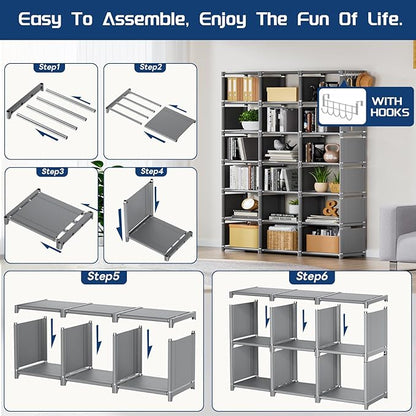 Easy To Assemble, Enjoy The Fun Of Life.

Step1

Step2

WITH HOOKS

Step3

Step4

Step5

Step6