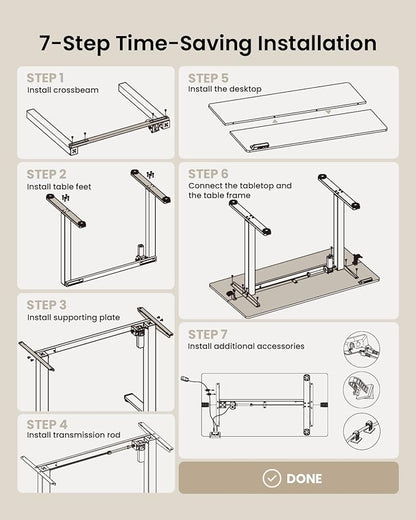 7-Step Time-Saving Installation

STEP 1
Install crossbeam

STEP 2
Install table feet

STEP 3
Install supporting plate

STEP 4
Install transmission rod

STEP 5
Install the desktop

STEP 6
Connect the tabletop and the table frame

STEP 7
Install additional accessories

DONE